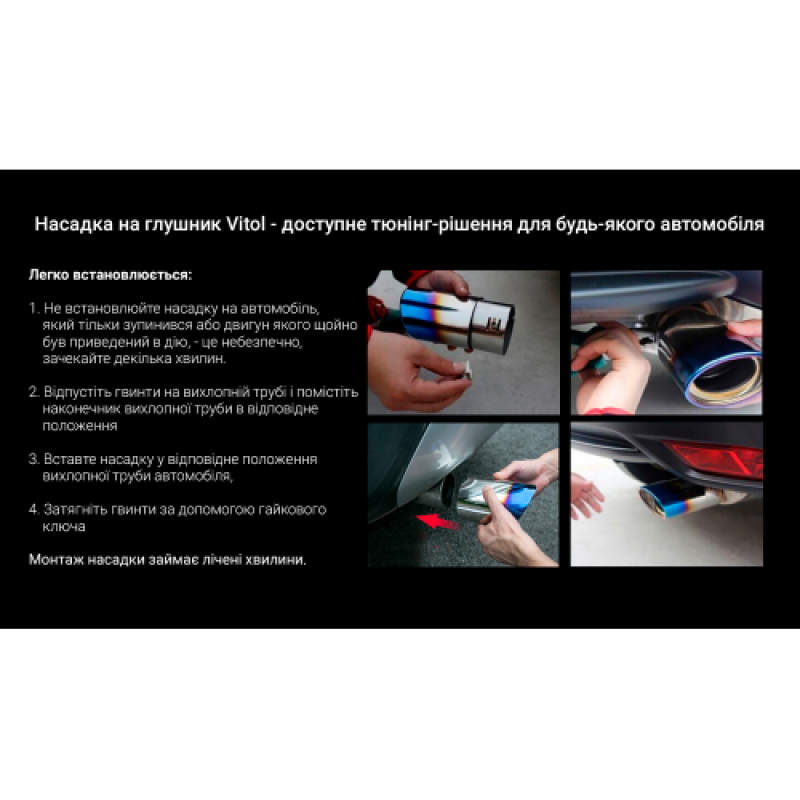 Насадка на глушник Vitol - доступне тюнінг-рішення для будь-якого автомобіля

Легко встановлюється:

1. Не встановлюйте насадку на автомобіль, який тільки зупинився або двигун якого щойно був приведений в дію, - це небезпечно, зачекайте декілька хвилин.

2. Відпустіть гвинти на вихлопній трубі і помістіть наконечник вихлопної труби в відповідне положення

3. Вставте насадку у відповідне положення вихлопної труби автомобіля,

4. Затягніть гвинти за допомогою гайкового ключа

Монтаж насадки займає лічені хвилини.