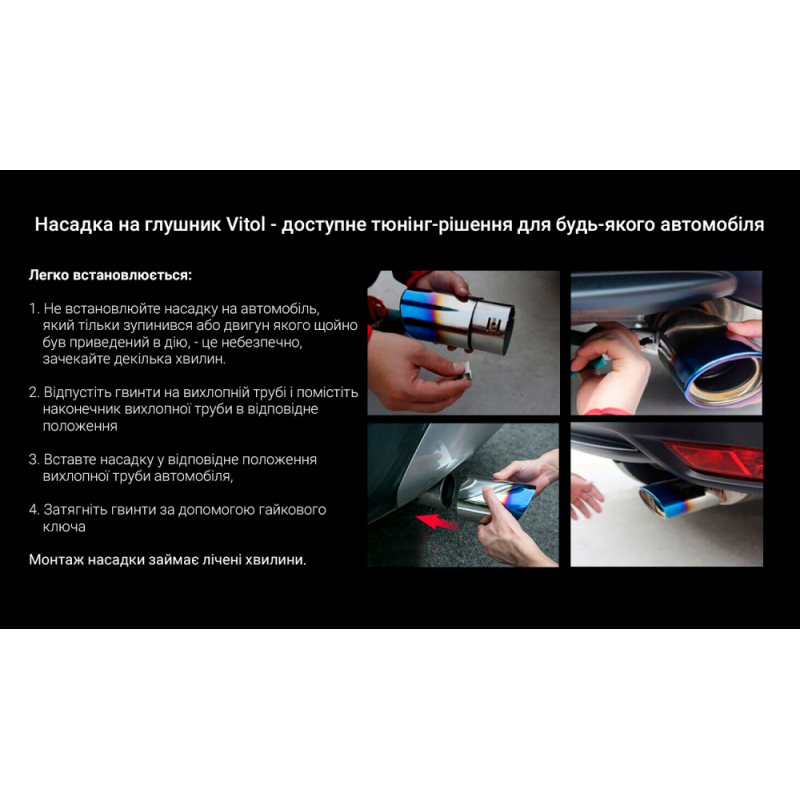 Насадка на глушник Vitol - доступне тюнінг-рішення для будь-якого автомобіля

Легко встановлюється:

1. Не встановлюйте насадку на автомобіль, який тільки зупинився або двигун якого щойно був приведений в дію, - це небезпечно, зачекайте декілька хвилин.

2. Відпустіть гвинти на вихлопній трубі і помістіть наконечник вихлопної труби в відповідне положення

3. Вставте насадку у відповідне положення вихлопної труби автомобіля,

4. Затягніть гвинти за допомогою гайкового ключа

Монтаж насадки займає лічені хвилини.