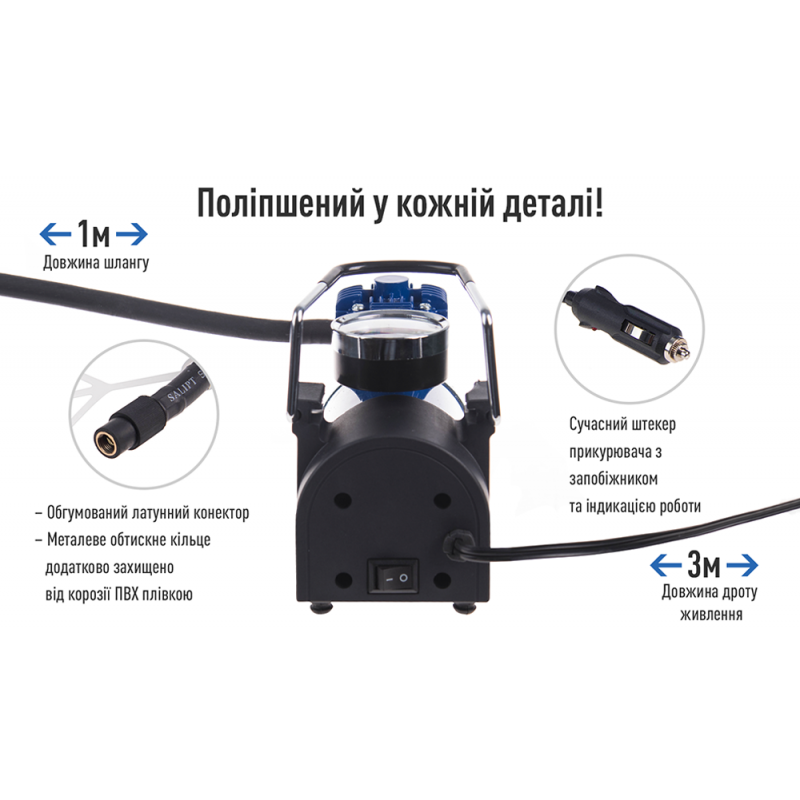 Поліпшений у кожній деталі!

1м
Довжина шлангу

– Обгумований латунний конектор
– Металеве обтискне кільце додатково захищено від корозії ПВХ плівкою

Сучасний штекер прикурювача з запобіжником та індикацією роботи

3м
Довжина дроту живлення